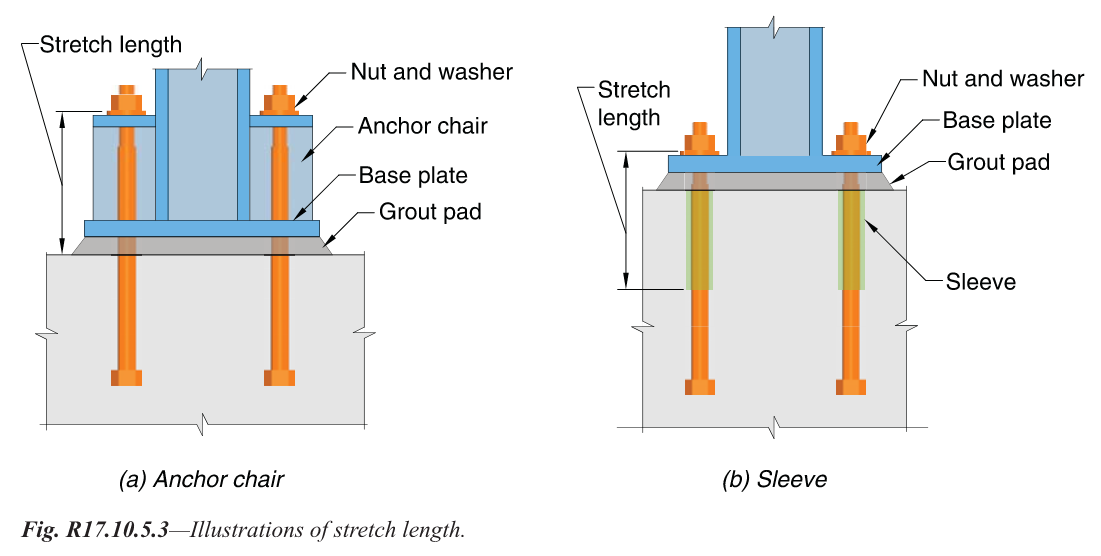 Stretch length
Nut and washer
Anchor chair
Base plate
Grout pad

(a) Anchor chair

Stretch length
Nut and washer
Base plate
Grout pad
Sleeve

(b) Sleeve

Fig. R17.10.5.3—Illustrations of stretch length.