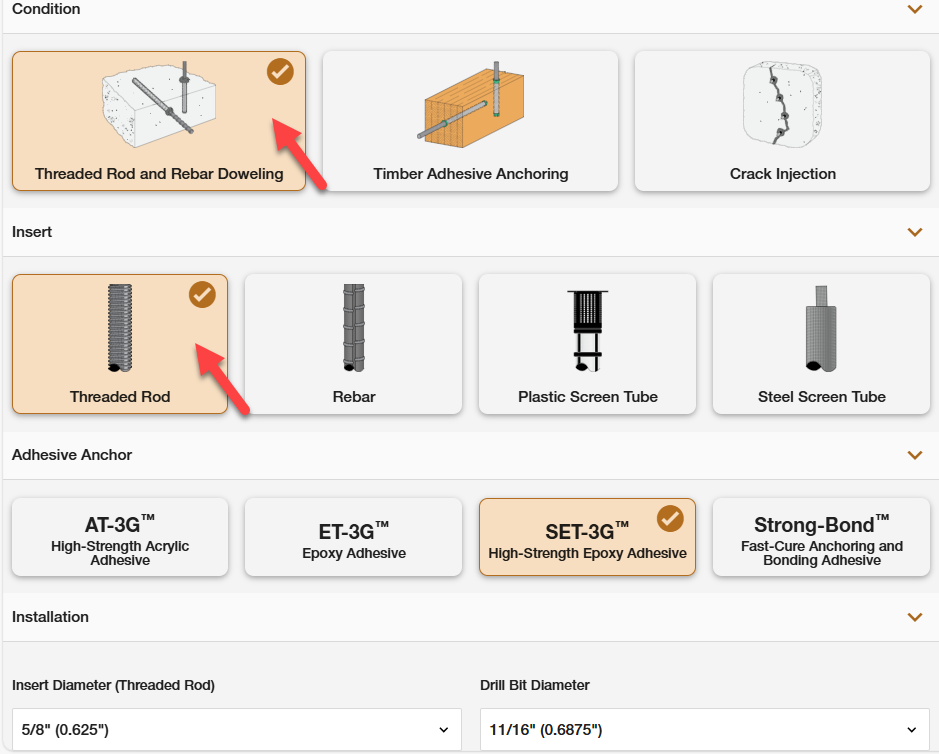 Condition

Threaded Rod and Rebar Doweling

Timber Adhesive Anchoring

Crack Injection

Insert

Threaded Rod

Rebar

Plastic Screen Tube

Steel Screen Tube

Adhesive Anchor

AT-3G™
High-Strength Acrylic Adhesive

ET-3G™
Epoxy Adhesive

SET-3G™
High-Strength Epoxy Adhesive

Strong-Bond™
Fast-Cure Anchoring and Bonding Adhesive

Installation

Insert Diameter (Threaded Rod)

5/8" (0.625")

Drill Bit Diameter

11/16" (0.6875")