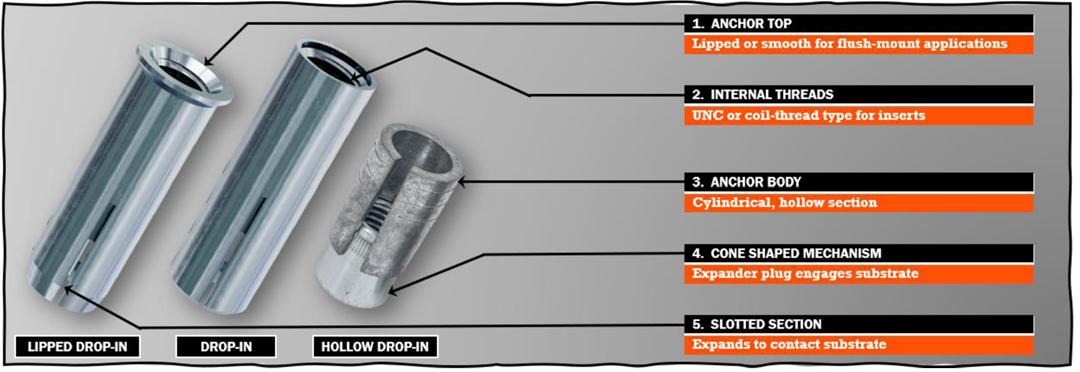 1. ANCHOR TOP
Lipped or smooth for flush-mount applications

2. INTERNAL THREADS
UNC or coil-thread type for inserts

3. ANCHOR BODY
Cylindrical, hollow section

4. CONE SHAPED MECHANISM
Expander plug engages substrate

5. SLOTTED SECTION
Expands to contact substrate

LIPPED DROP-IN

DROP-IN

HOLLOW DROP-IN