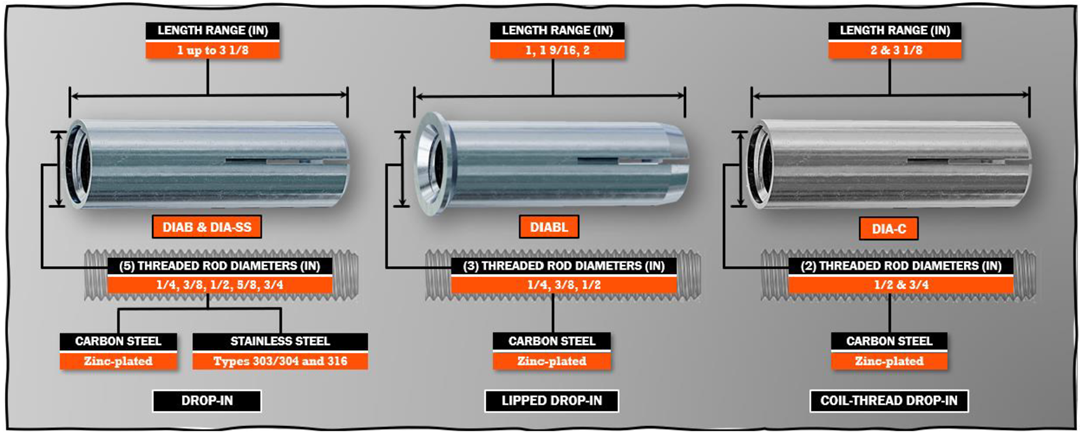 LENGTH RANGE (IN)
1 up to 3 1/8

DIAB & DIA-SS

(5) THREADED ROD DIAMETERS (IN)
1/4, 3/8, 1/2, 5/8, 3/4

CARBON STEEL
Zinc-plated

STAINLESS STEEL
Types 303/304 and 316

DROP-IN

LENGTH RANGE (IN)
1, 1 9/16, 2

DIABL

(3) THREADED ROD DIAMETERS (IN)
1/4, 3/8, 1/2

CARBON STEEL
Zinc-plated

LIPPED DROP-IN

LENGTH RANGE (IN)
2 & 3 1/8

DIA-C

(2) THREADED ROD DIAMETERS (IN)
1/2 & 3/4

CARBON STEEL
Zinc-plated

COIL-THREAD DROP-IN