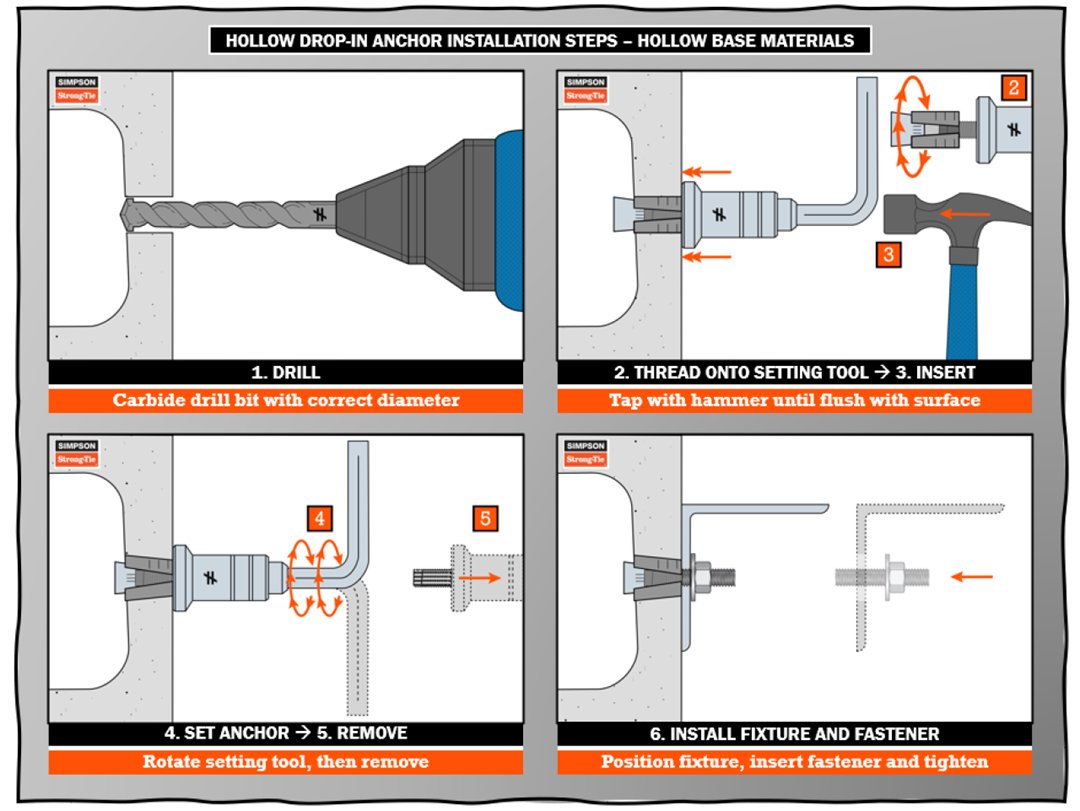 HOLLOW DROP-IN ANCHOR INSTALLATION STEPS – HOLLOW BASE MATERIALS

SIMPSON StrongTie

1. DRILL

Carbide drill bit with correct diameter

SIMPSON StrongTie

2

3

2. THREAD ONTO SETTING TOOL → 3. INSERT

Tap with hammer until flush with surface

SIMPSON StrongTie

4

5

4. SET ANCHOR → 5. REMOVE

Rotate setting tool, then remove

SIMPSON StrongTie

6. INSTALL FIXTURE AND FASTENER

Position fixture, insert fastener and tighten