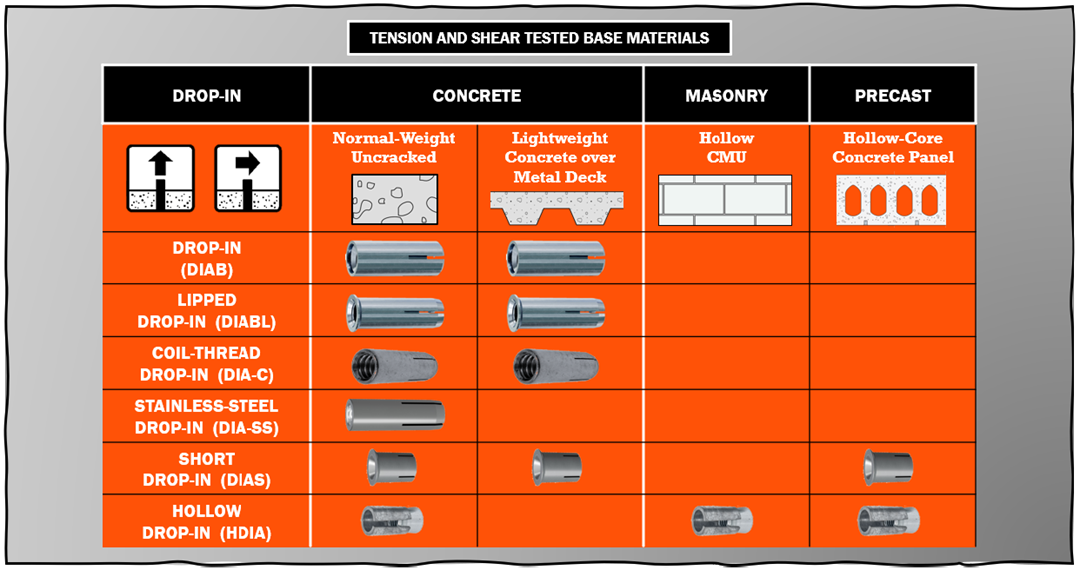 TENSION AND SHEAR TESTED BASE MATERIALS

| DROP-IN | CONCRETE | | MASONRY | PRECAST |
|---|---|---|---|---|
| | Normal-Weight Uncracked | Lightweight Concrete over Metal Deck | Hollow CMU | Hollow-Core Concrete Panel |
| DROP-IN (DIAB) | | | | |
| LIPPED DROP-IN (DIABL) | | | | |
| COIL-THREAD DROP-IN (DIA-C) | | | | |
| STAINLESS-STEEL DROP-IN (DIA-SS) | | | | |
| SHORT DROP-IN (DIAS) | | | | |
| HOLLOW DROP-IN (HDIA) | | | | |