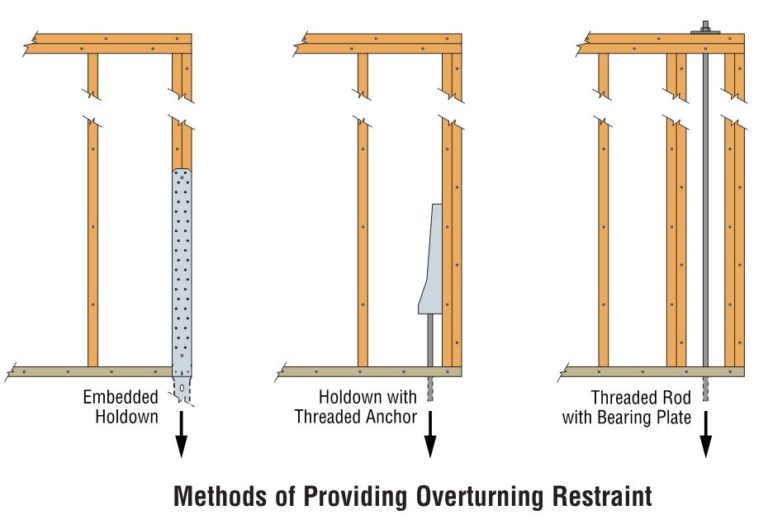 Embedded Holdown

Holdown with Threaded Anchor

Threaded Rod with Bearing Plate

Methods of Providing Overturning Restraint