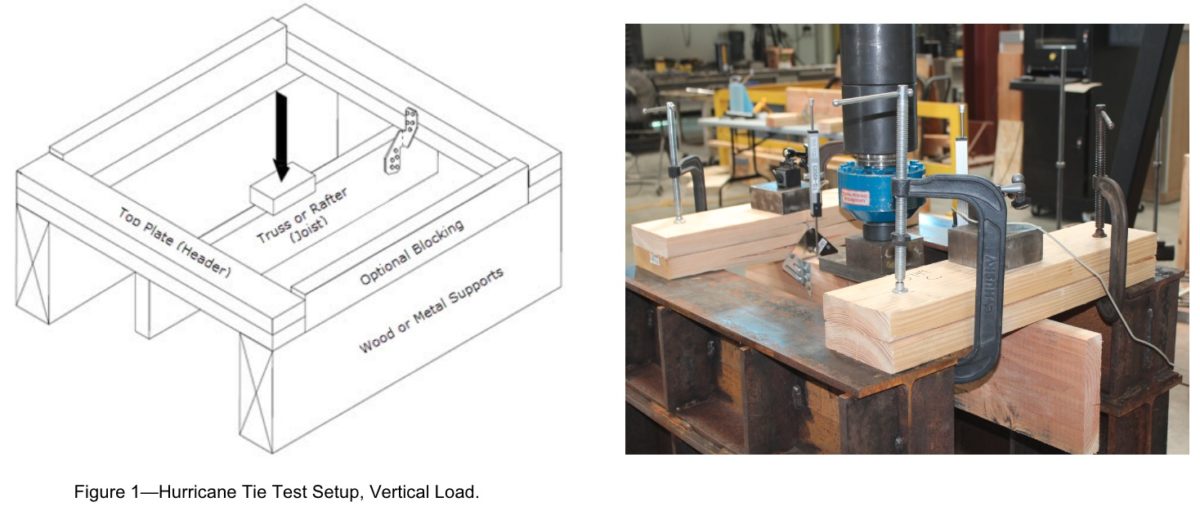 Top Plate (Header)

Truss or Rafter (Joist)

Optional Blocking

Wood or Metal Supports

Figure 1—Hurricane Tie Test Setup, Vertical Load.