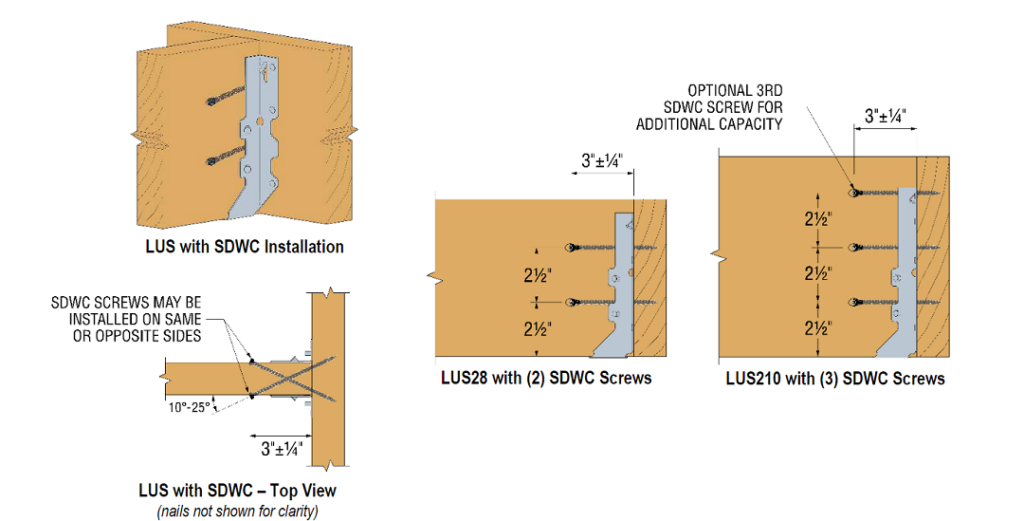 LUS with SDWC Installation

SDWC SCREWS MAY BE INSTALLED ON SAME OR OPPOSITE SIDES

10°-25°

3"±¼"

LUS with SDWC – Top View
(nails not shown for clarity)

3"±¼"

2½"

2½"

LUS28 with (2) SDWC Screws

OPTIONAL 3RD SDWC SCREW FOR ADDITIONAL CAPACITY

3"±¼"

2½"

2½"

2½"

LUS210 with (3) SDWC Screws