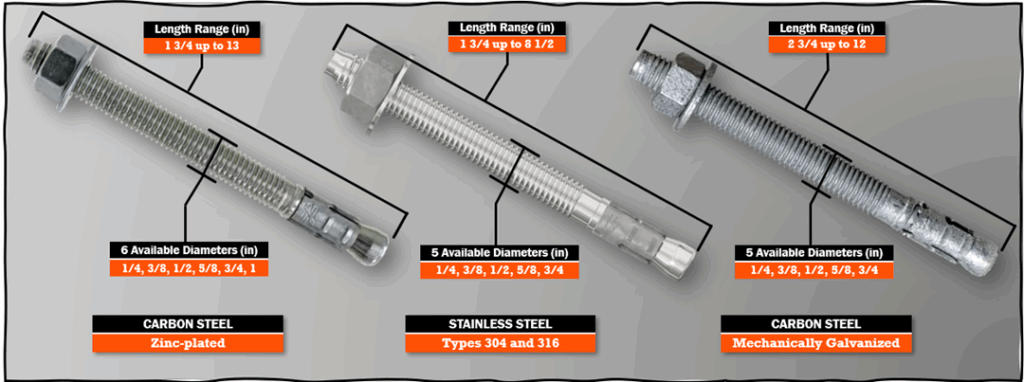 Length Range (in)
1 3/4 up to 13

6 Available Diameters (in)
1/4, 3/8, 1/2, 5/8, 3/4, 1

CARBON STEEL
Zinc-plated

Length Range (in)
1 3/4 up to 8 1/2

5 Available Diameters (in)
1/4, 3/8, 1/2, 5/8, 3/4

STAINLESS STEEL
Types 304 and 316

Length Range (in)
2 3/4 up to 12

5 Available Diameters (in)
1/4, 3/8, 1/2, 5/8, 3/4

CARBON STEEL
Mechanically Galvanized