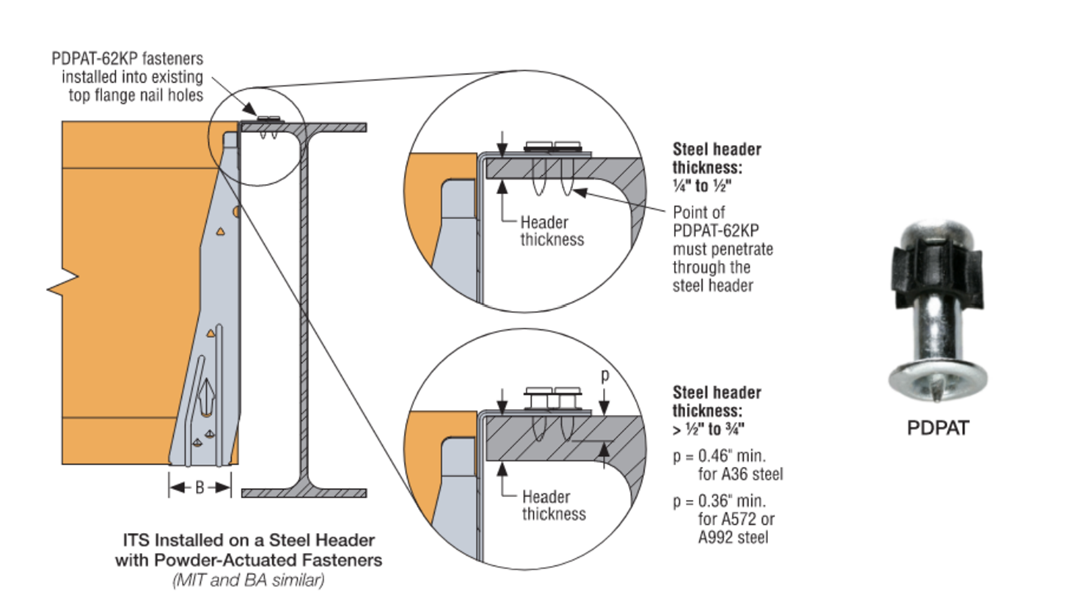 PDPAT-62KP fasteners installed into existing top flange nail holes

B

ITS Installed on a Steel Header with Powder-Actuated Fasteners
(MIT and BA similar)

Header thickness

Steel header thickness: ¼" to ½"

Point of PDPAT-62KP must penetrate through the steel header

p

Header thickness

Steel header thickness: > ½" to ¾"

p = 0.46" min. for A36 steel

p = 0.36" min. for A572 or A992 steel

PDPAT